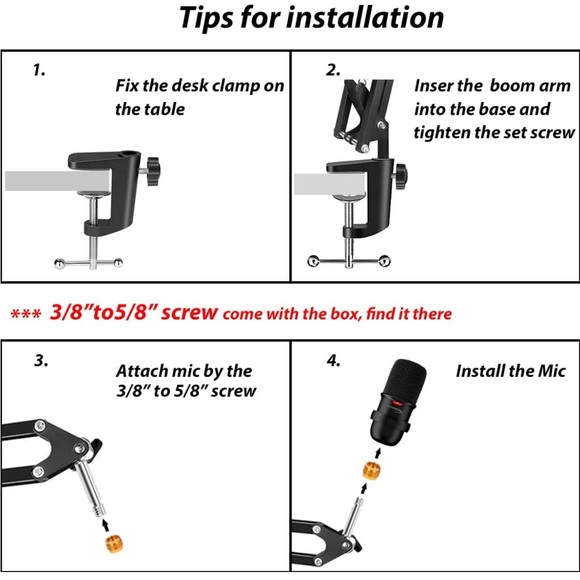 Tips for installation

1.

Fix the desk clamp on the table

2.

Inser the boom arm into the base and tighten the set screw

*** 3/8"to5/8" screw come with the box, find it there

3.

Attach mic by the 3/8" to 5/8" screw

4.

Install the Mic